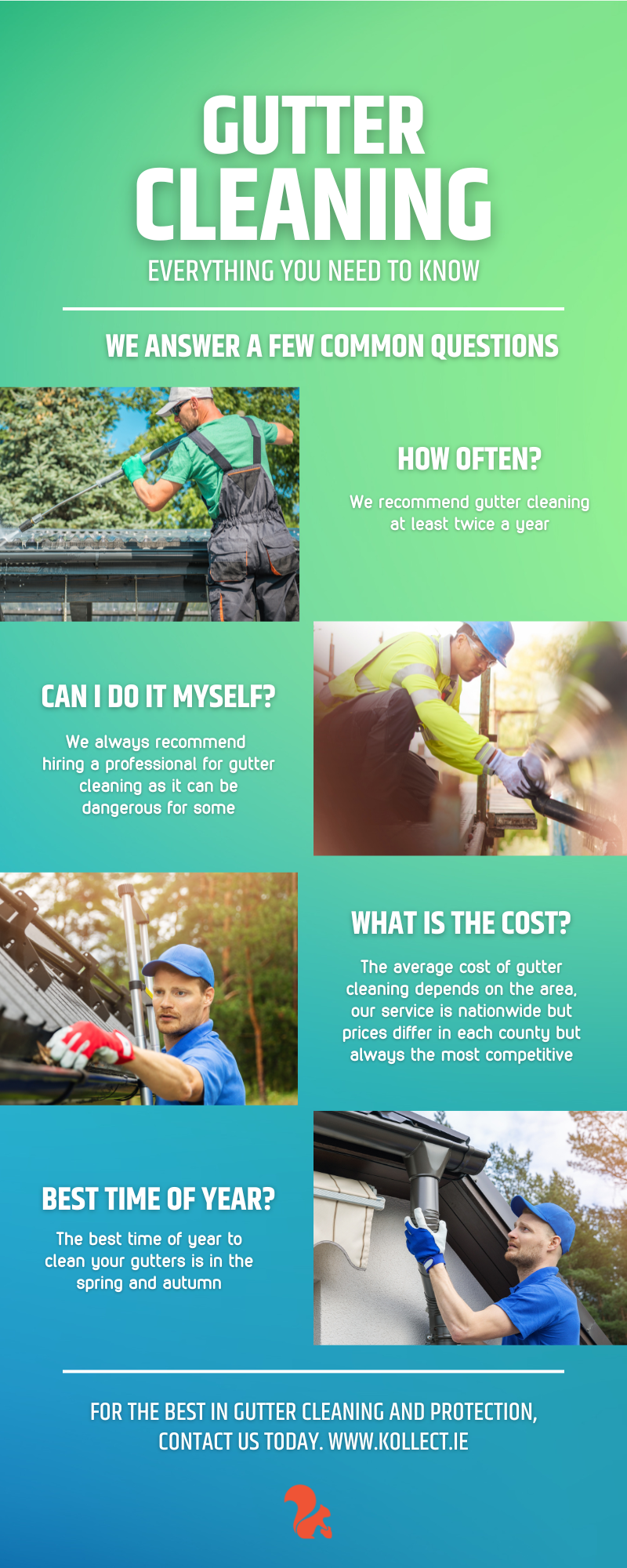 GUTTER CLEANING

EVERYTHING YOU NEED TO KNOW

WE ANSWER A FEW COMMON QUESTIONS

HOW OFTEN?

We recommend gutter cleaning at least twice a year

CAN I DO IT MYSELF?

We always recommend hiring a professional for gutter cleaning as it can be dangerous for some

WHAT IS THE COST?

The average cost of gutter cleaning depends on the area, our service is nationwide but prices differ in each county but always the most competitive

BEST TIME OF YEAR?

The best time of year to clean your gutters is in the spring and autumn

FOR THE BEST IN GUTTER CLEANING AND PROTECTION, CONTACT US TODAY. WWW.KOLLECT.IE